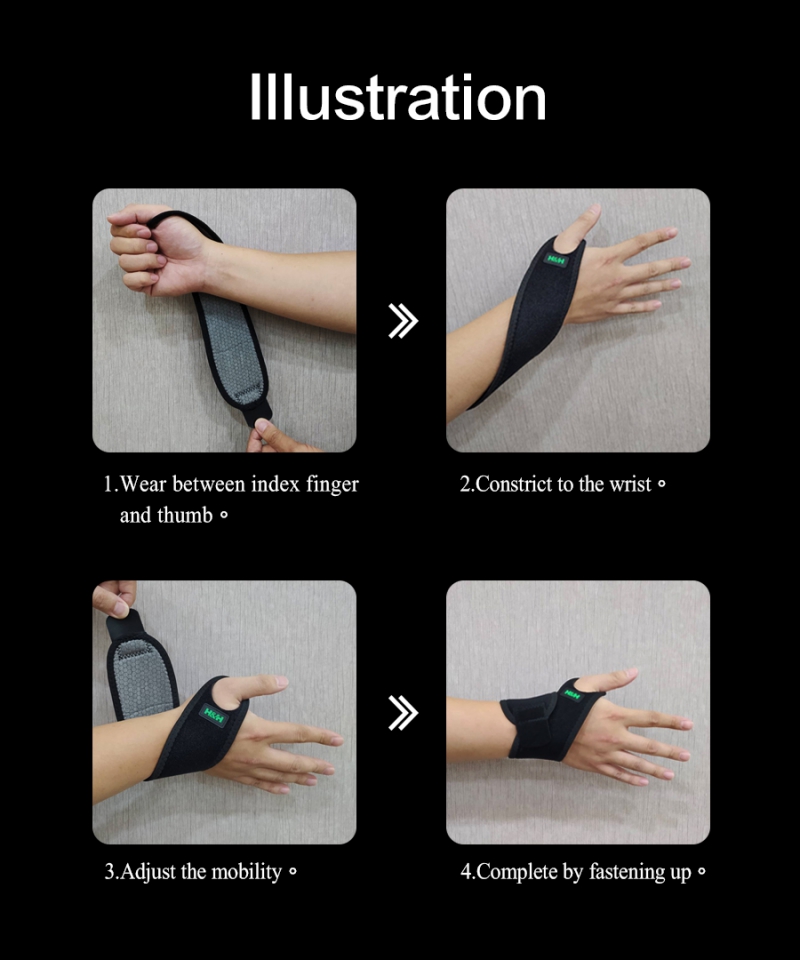 Illustration

1.Wear between index finger and thumb。

2.Constrict to the wrist。

3.Adjust the mobility。

4.Complete by fastening up。